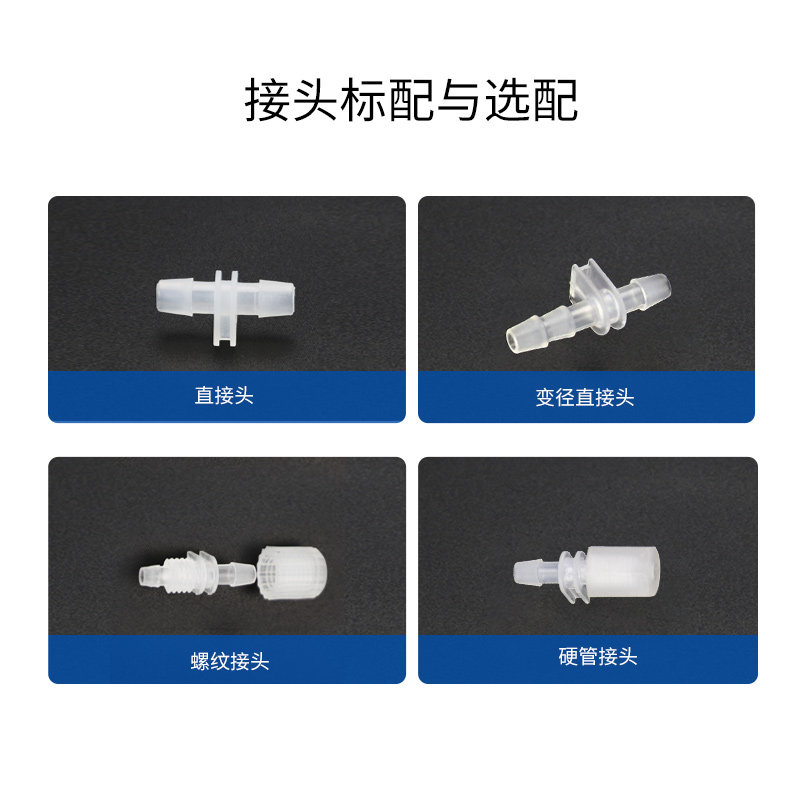 接头标配与选配

直接头

变径直接头

螺纹接头

硬管接头